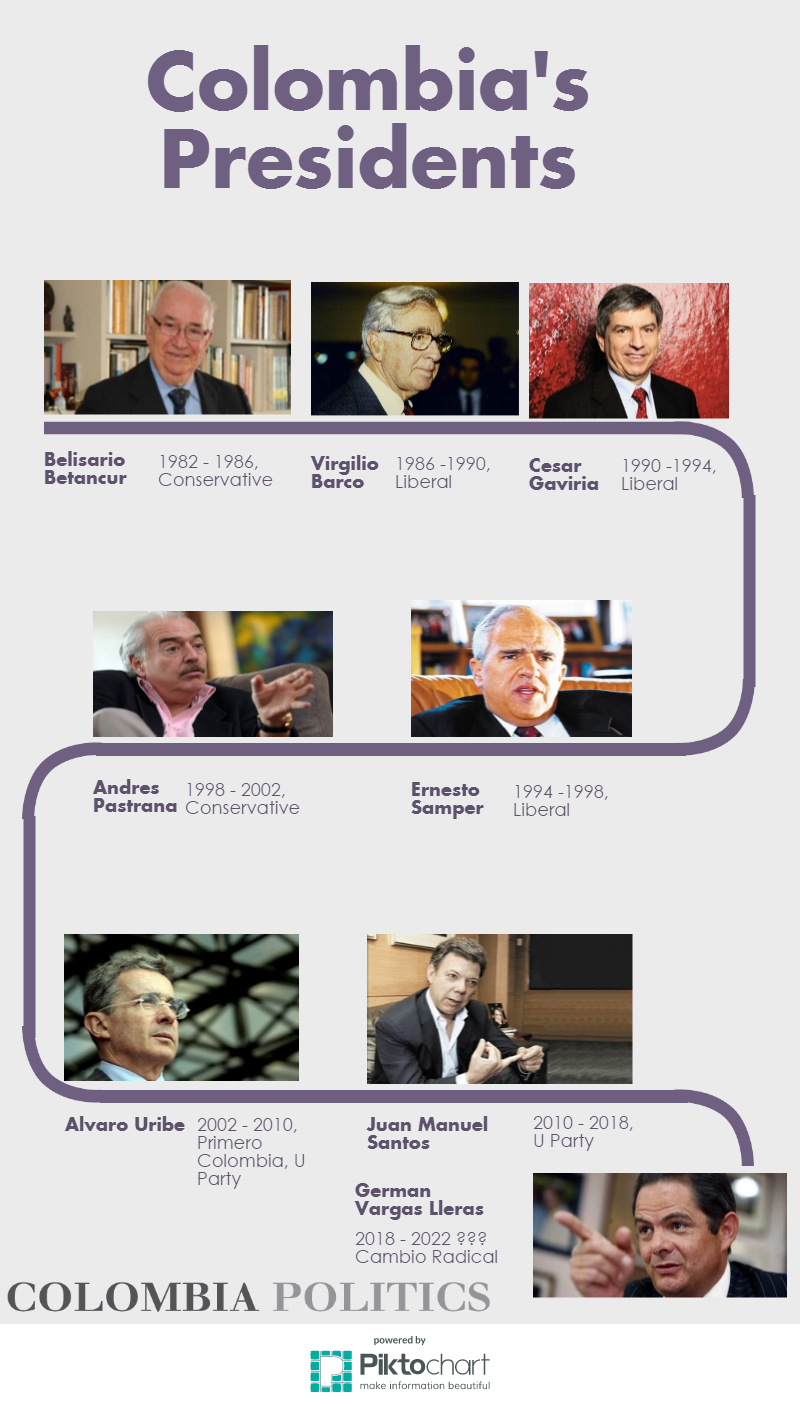 Colombia's Presidents

Belisario Betancur

1982 - 1986, Conservative

Virgilio Barco

1986 -1990, Liberal

Cesar Gaviria

1990 -1994, Liberal

Andres Pastrana

1998 - 2002, Conservative

Ernesto Samper

1994 -1998, Liberal

Alvaro Uribe

2002 - 2010, Primero Colombia, U Party

Juan Manuel Santos

2010 - 2018, U Party

German Vargas Lleras

2018 - 2022 ??? Cambio Radical

COLOMBIA POLITICS

powered by
Piktochart
make information beautiful